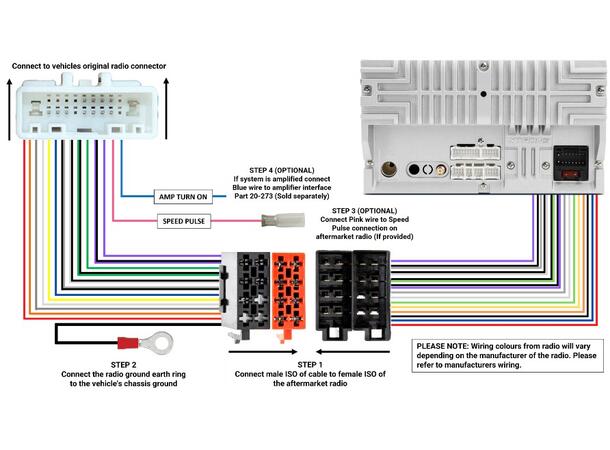 Connect to vehicles original radio connector

STEP 4 (OPTIONAL)
If system is amplified connect Blue wire to amplifier interface Part 20-273 (Sold separately)

AMP TURN ON

SPEED PULSE

STEP 3 (OPTIONAL)
Connect Pink wire to Speed Pulse connection on aftermarket radio (If provided)

STEP 2
Connect the radio ground earth ring to the vehicle's chassis ground

STEP 1
Connect male ISO of cable to female ISO of the aftermarket radio

PLEASE NOTE: Wiring colours from radio will vary depending on the manufacturer of the radio. Please refer to manufacturers wiring.