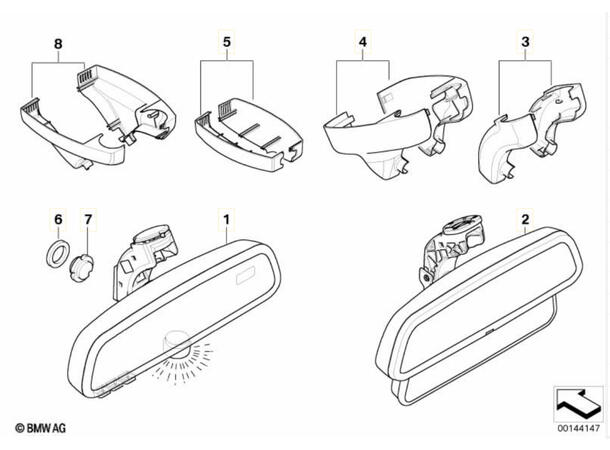 8
5
4
3
6
7
1
2
© BMW AG
00144147