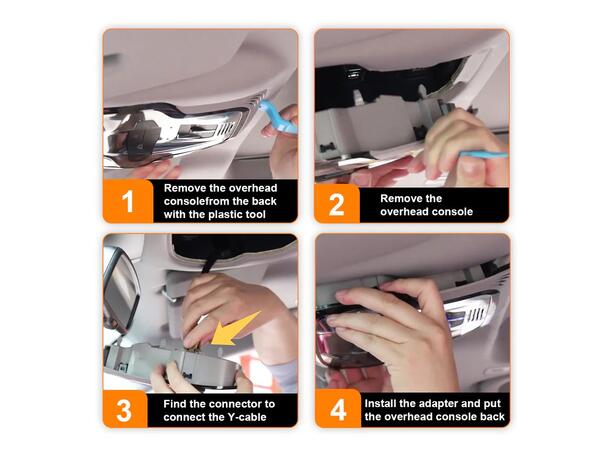 1
Remove the overhead consolefrom the back with the plastic tool

2
Remove the overhead console

3
Find the connector to connect the Y-cable

4
Install the adapter and put the overhead console back