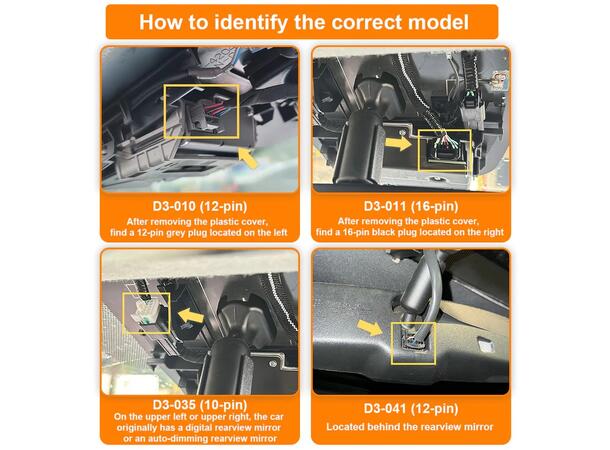 How to identify the correct model

D3-010 (12-pin)
After removing the plastic cover, find a 12-pin grey plug located on the left

D3-011 (16-pin)
After removing the plastic cover, find a 16-pin black plug located on the right

D3-035 (10-pin)
On the upper left or upper right, the car originally has a digital rearview mirror or an auto-dimming rearview mirror

D3-041 (12-pin)
Located behind the rearview mirror